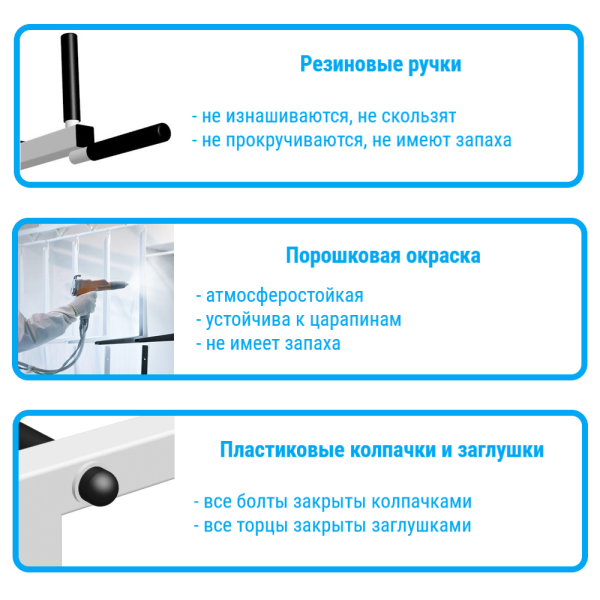 Резиновые ручки

- не изнашиваются, не скользят
- не прокручиваются, не имеют запаха

Порошковая окраска

- атмосферостойкая
- устойчива к царапинам
- не имеет запаха

Пластиковые колпачки и заглушки

- все болты закрыты колпачками
- все торцы закрыты заглушками